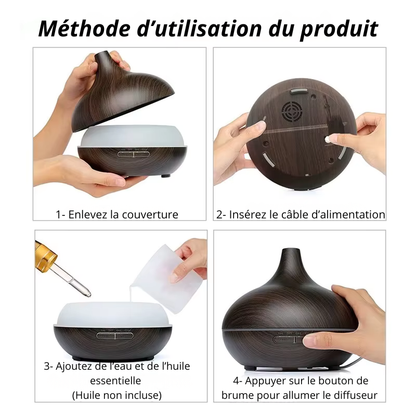 Méthode d’utilisation du produit

1- Enlevez la couverture

2- Insérez le câble d’alimentation

3- Ajoutez de l’eau et de l’huile essentielle
(Huile non incluse)

4- Appuyer sur le bouton de brume pour allumer le diffuseur